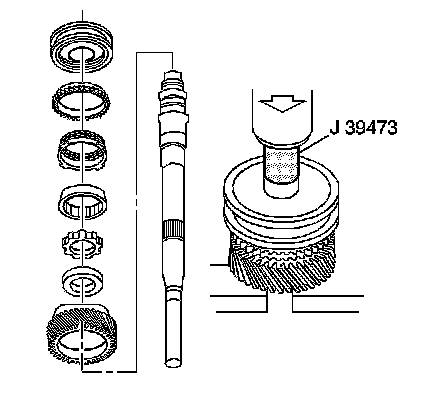 J 39473