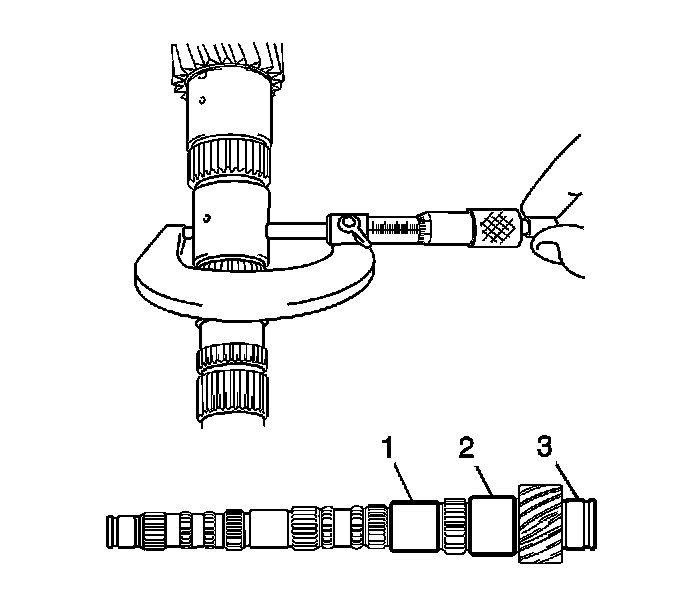 1
2
3