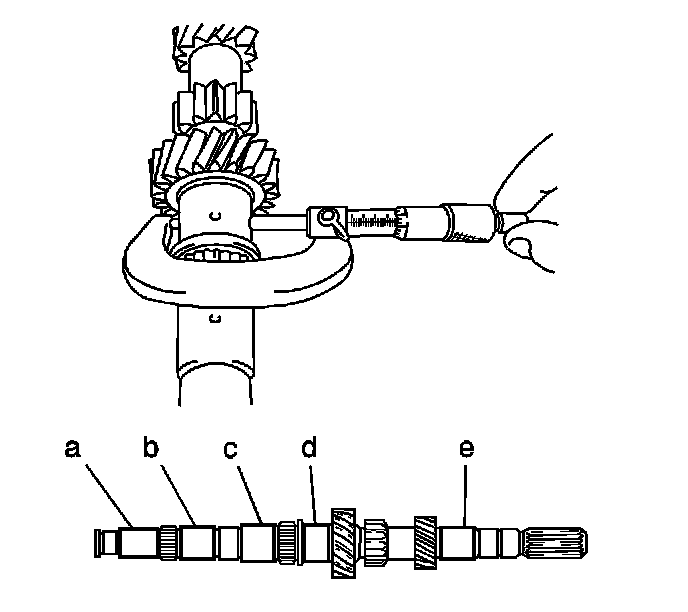 a
b
c
d
e