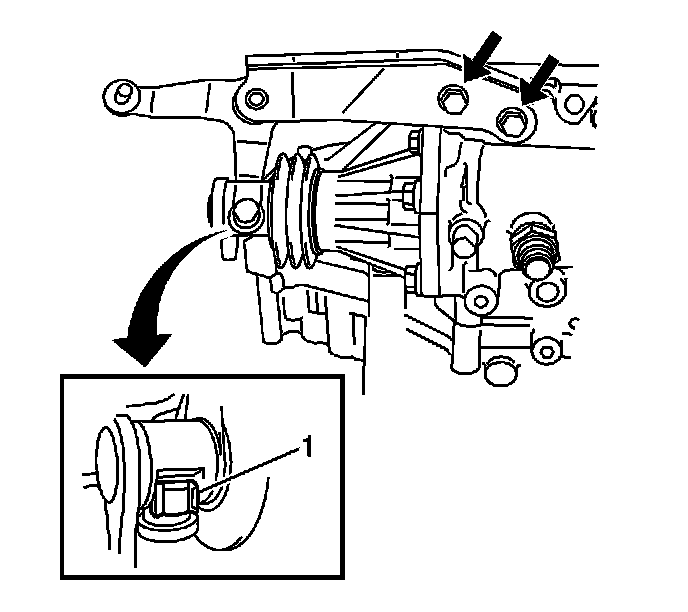 1