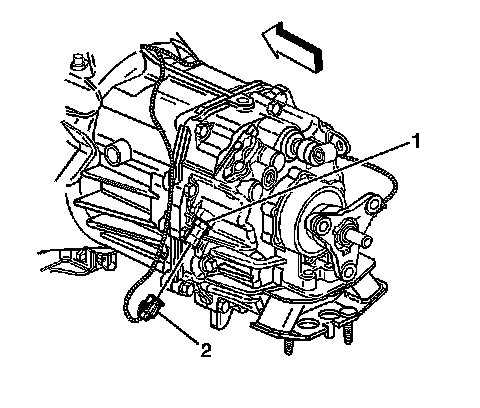 1

2