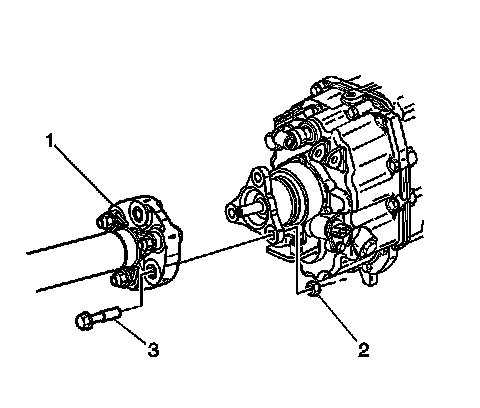 1
3
2