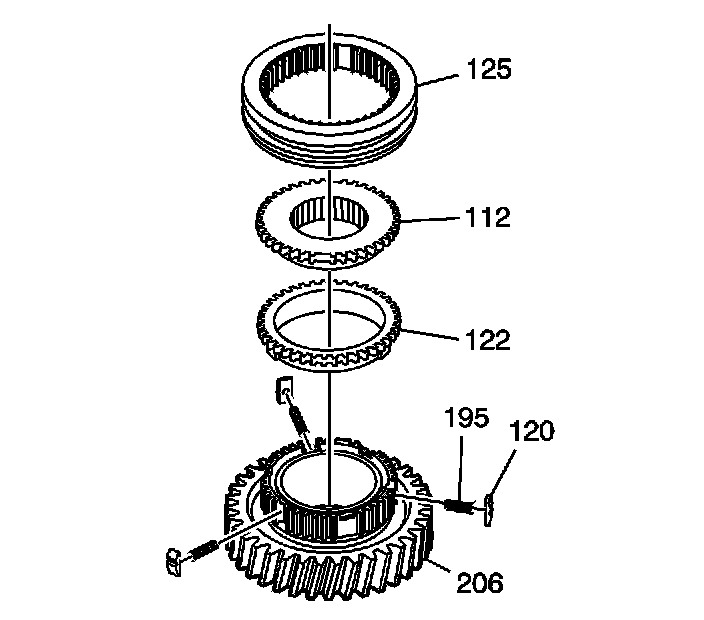 125
112
122
195
120
206