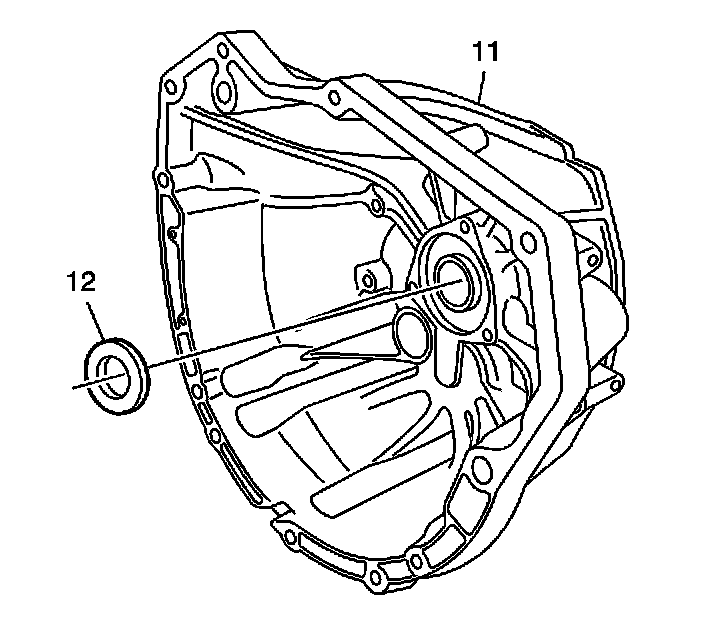 11

12