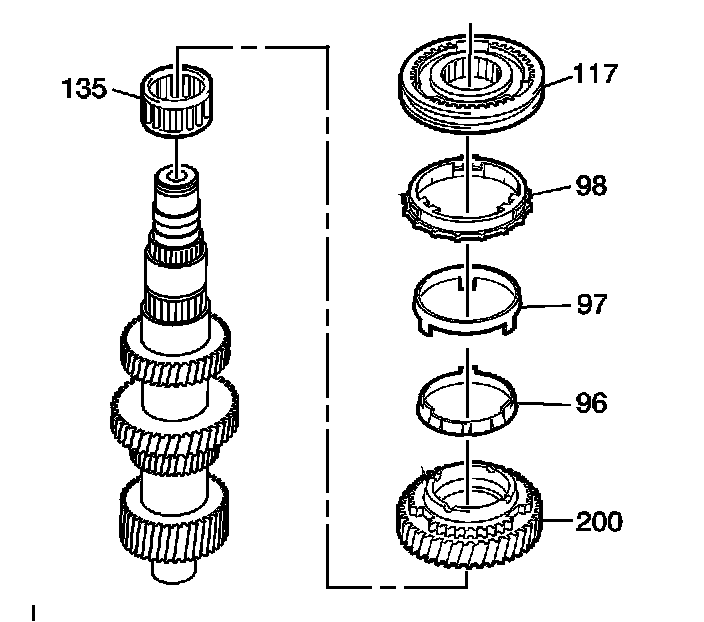 135
117
98
97
96
200