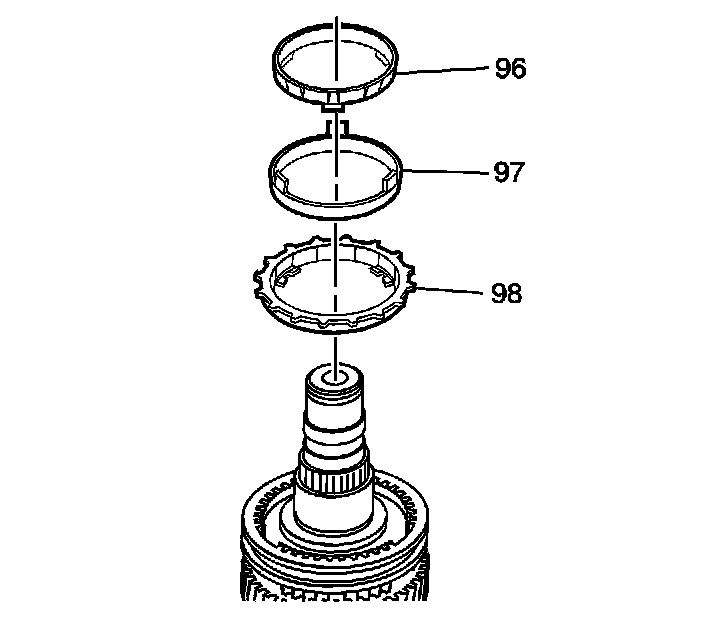 96
97
98