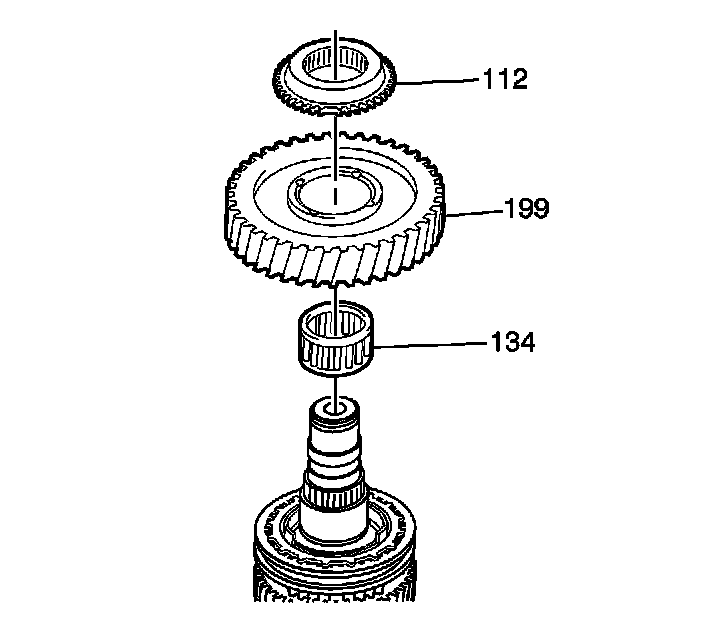 112

199

134