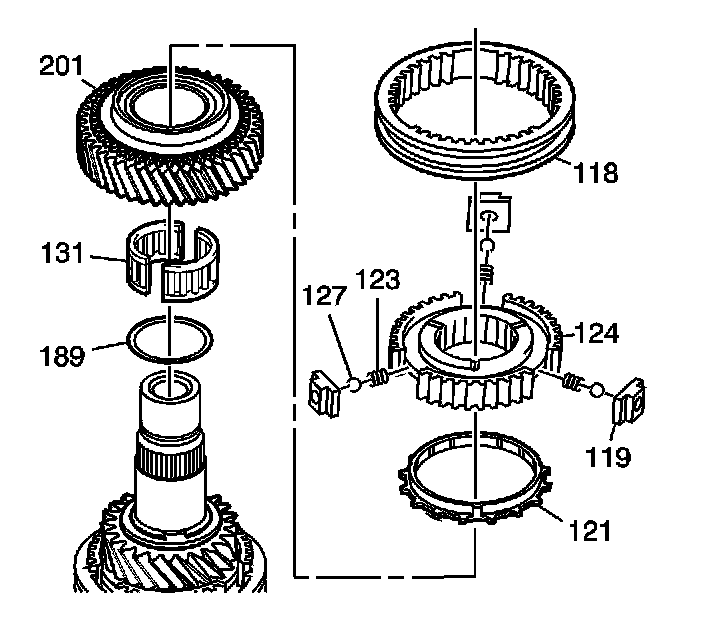 201
131
189
118
127
123
124
119
121