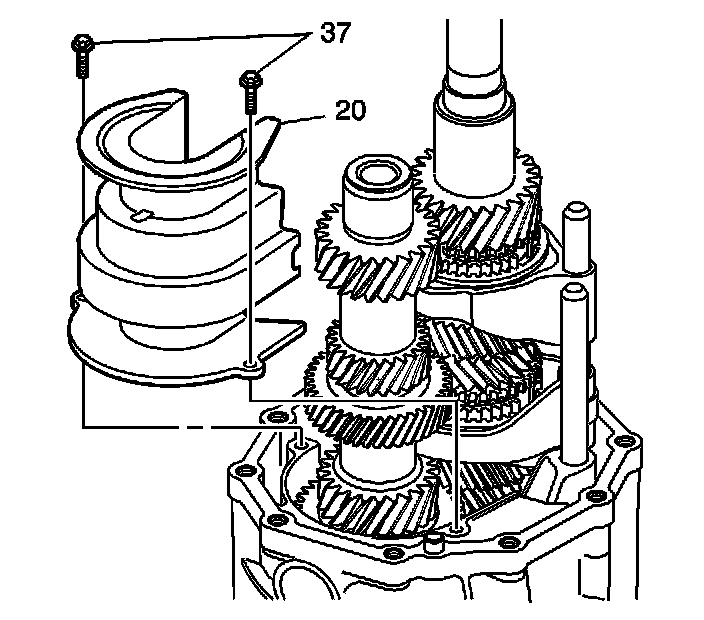 37
20