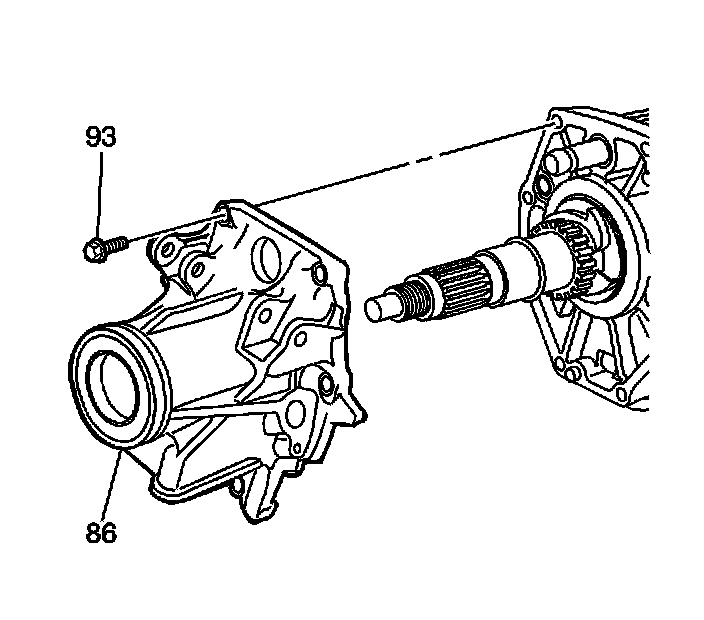 93

86