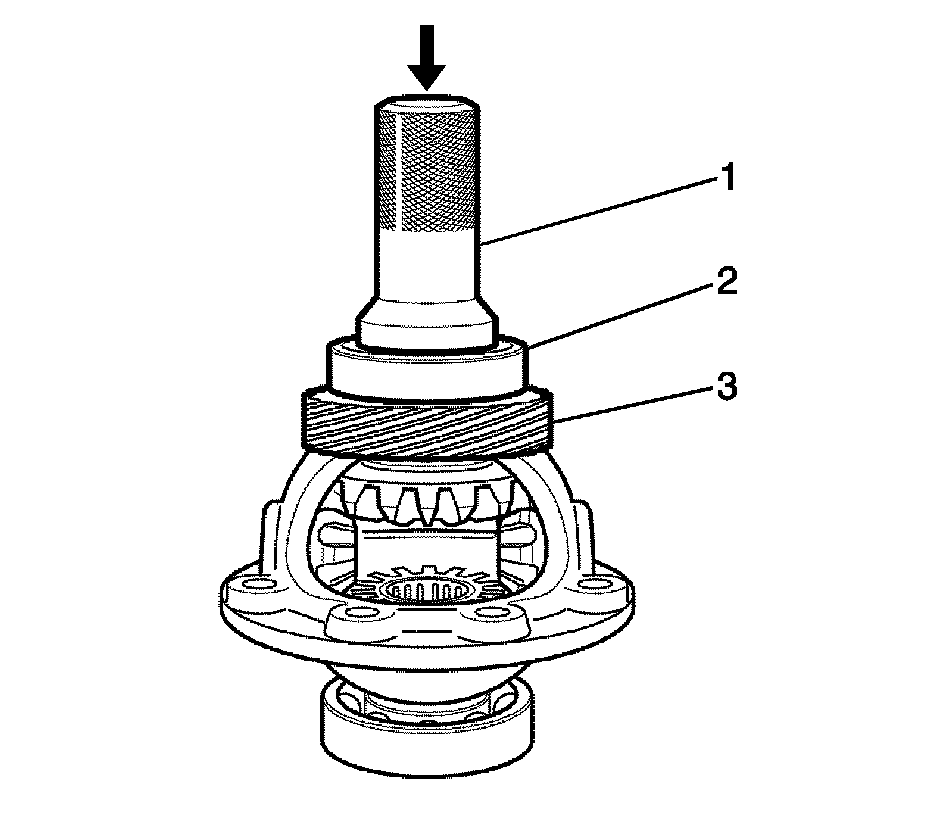 1
2
3