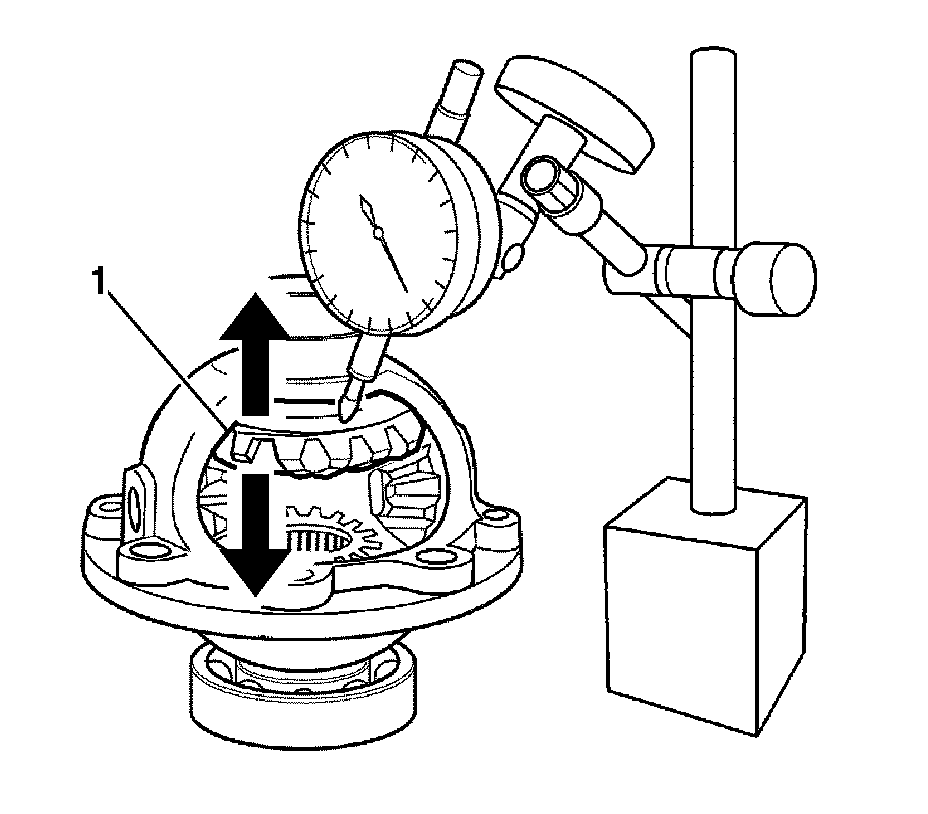 1