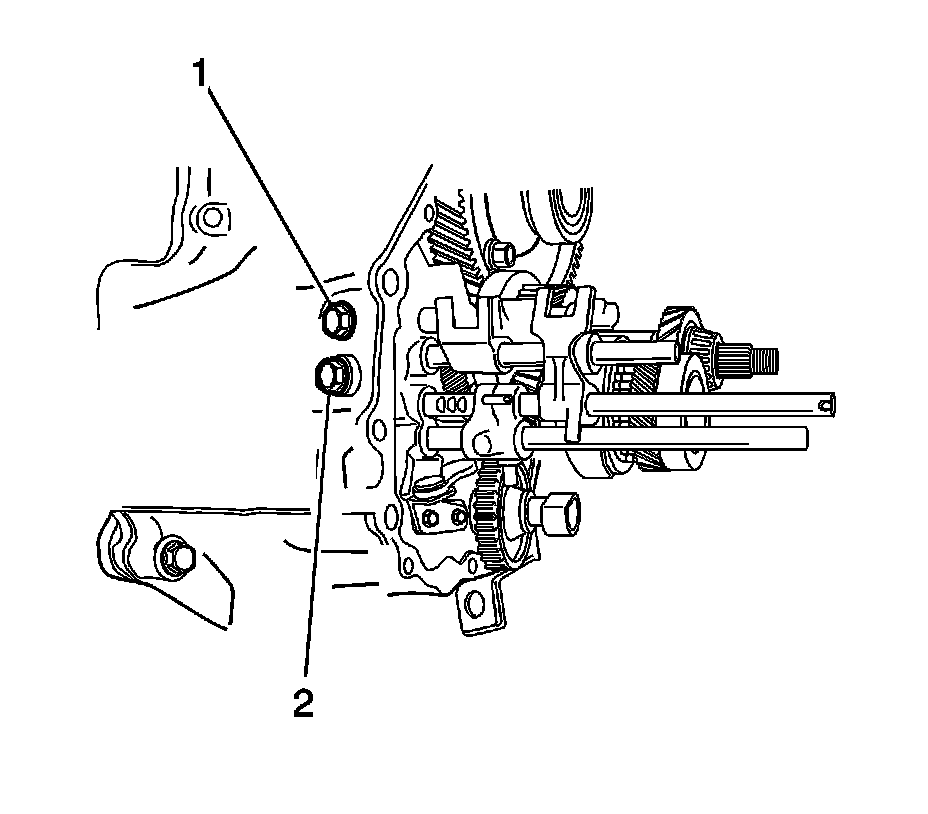 1

2