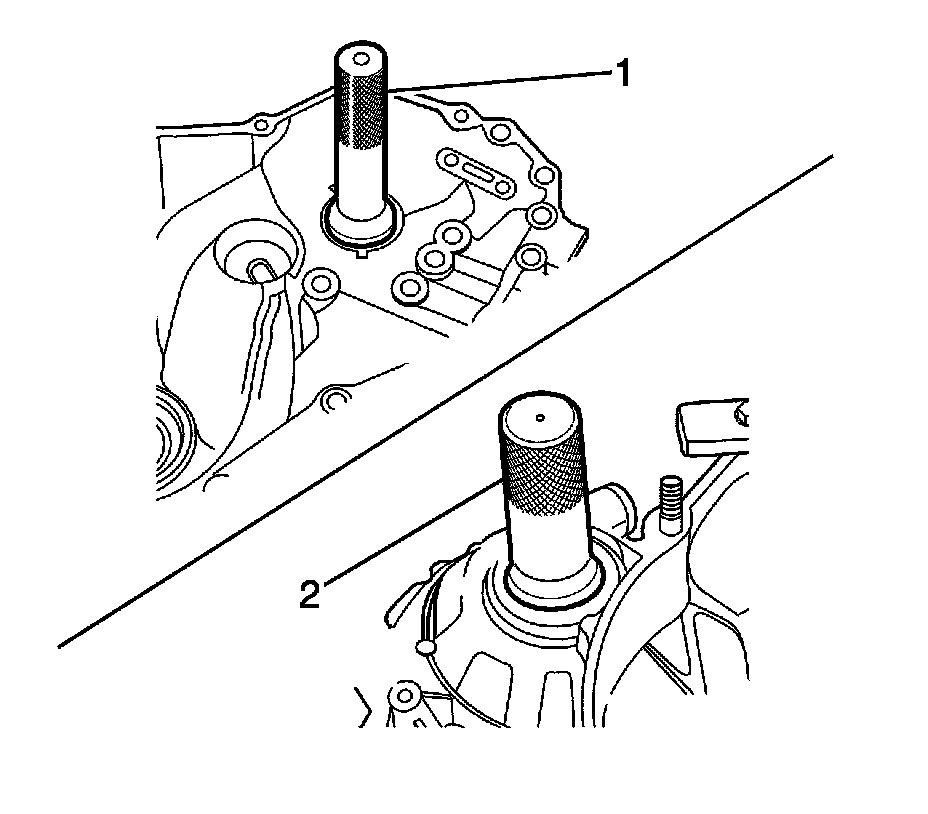 1
2