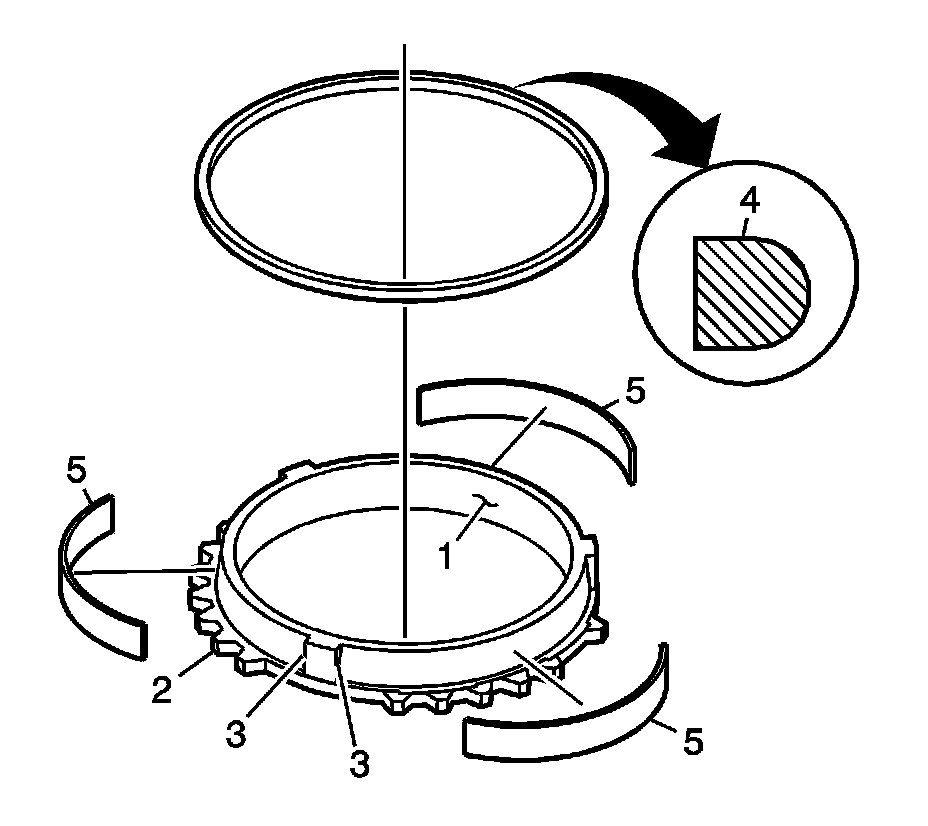 4
5
5
1
2
3
3
5