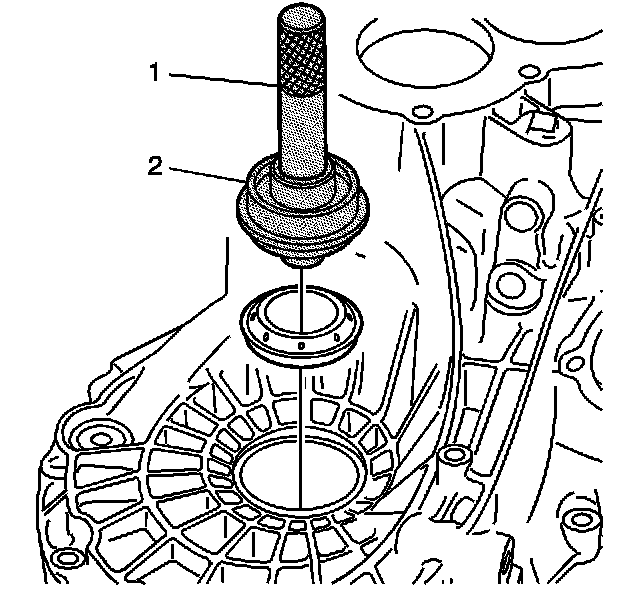 1
2