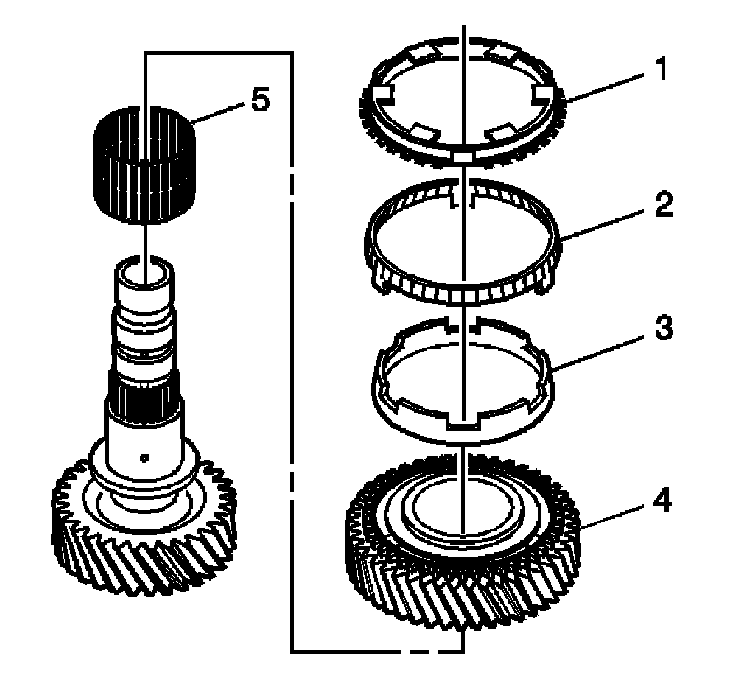 5
1
2
3
4