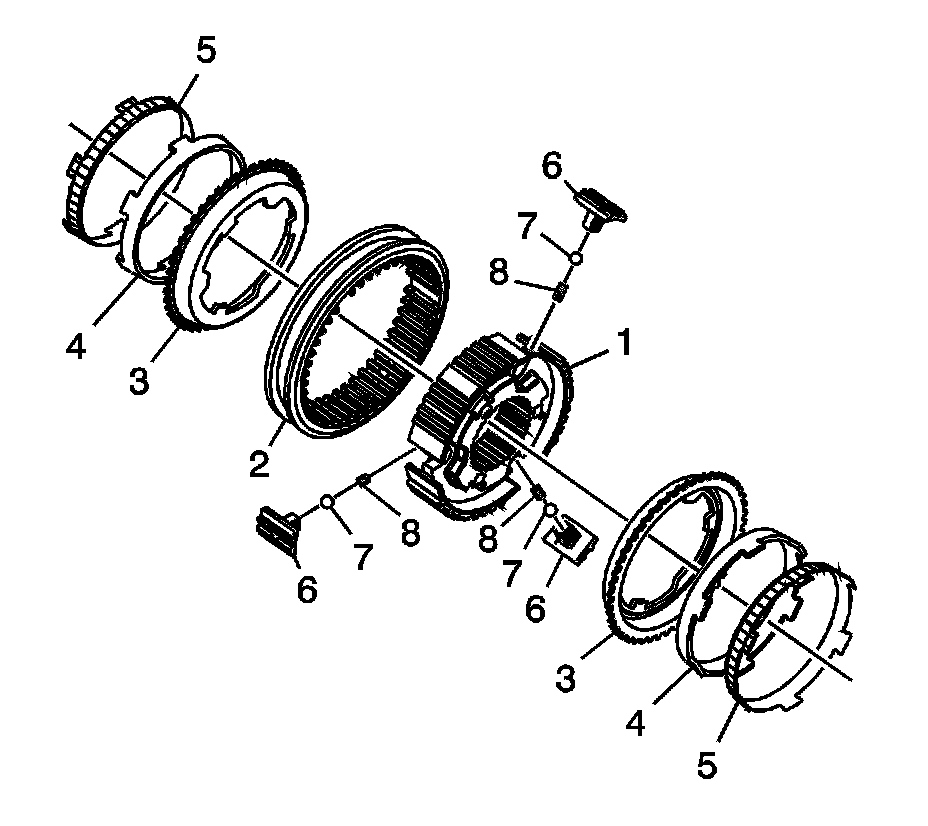 5
6
7
8
1
4
3
2
8
7
6
8
7
6
3
4
5