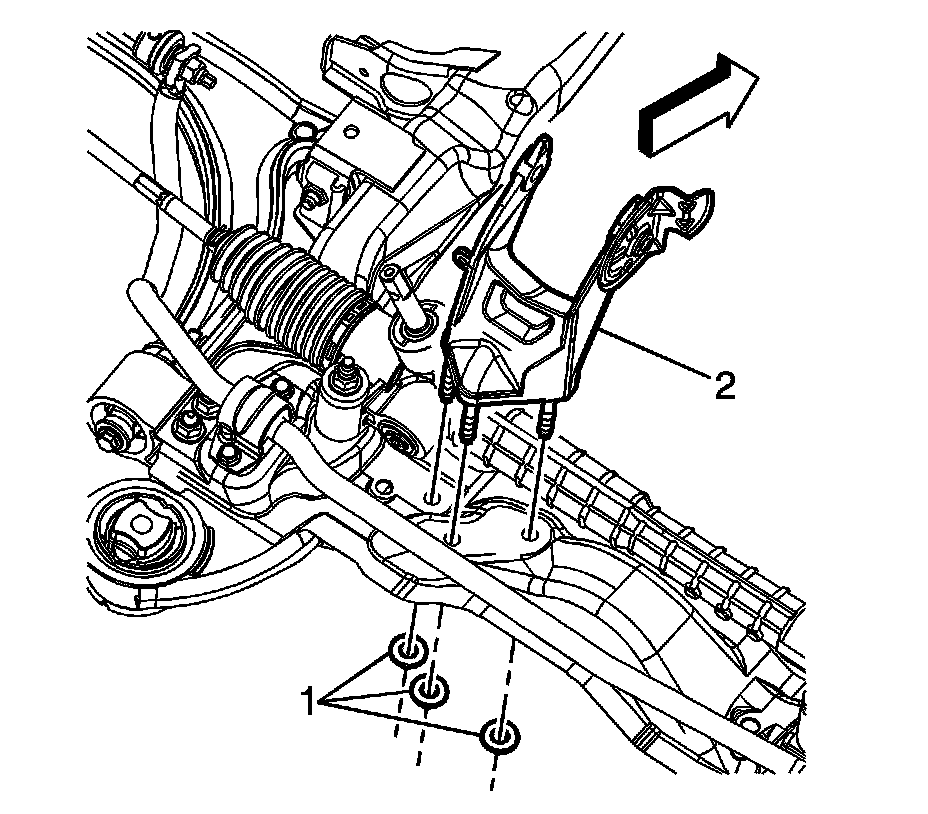 2

1