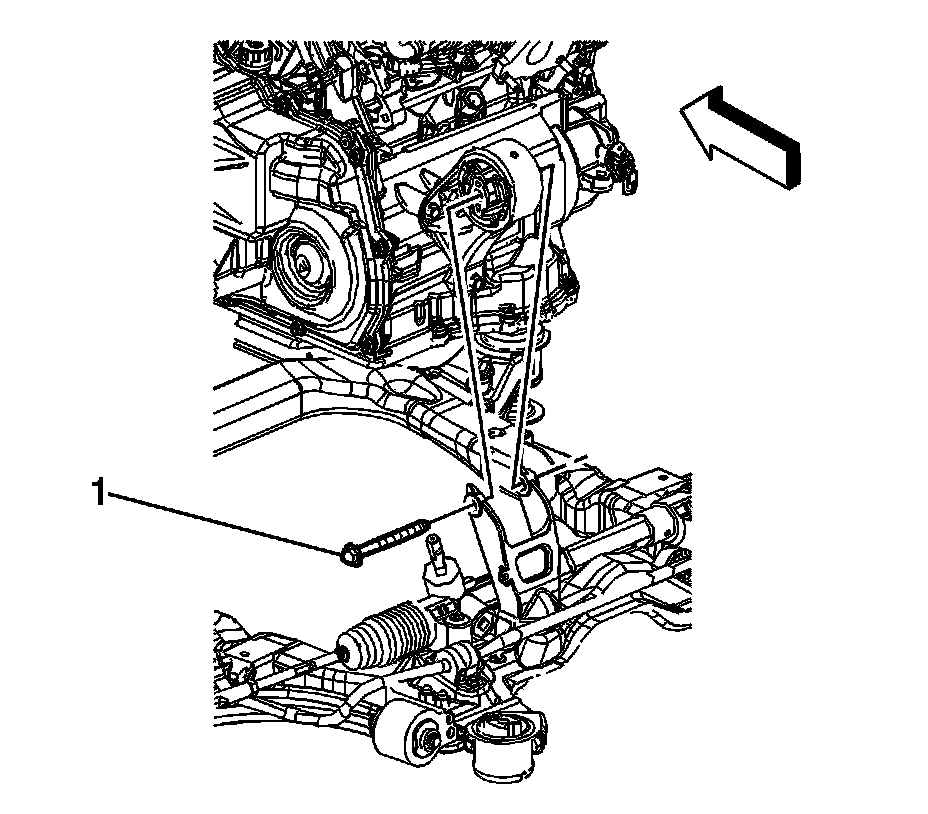 1