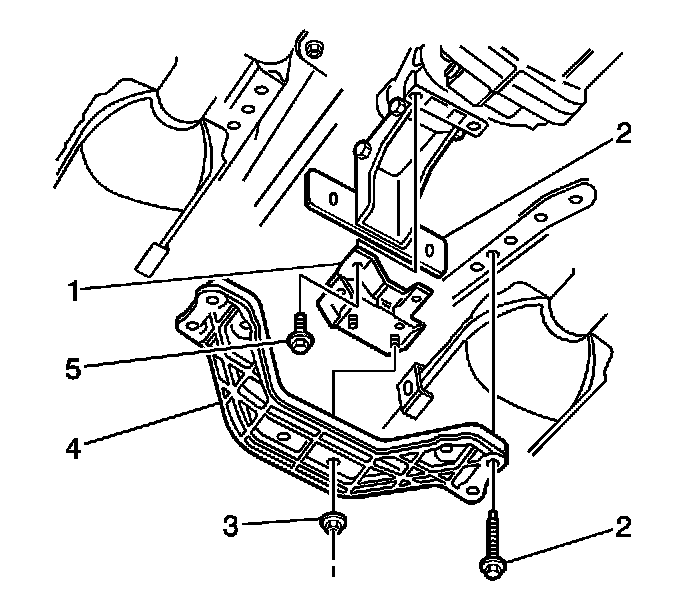 2
1
5
4
3
2