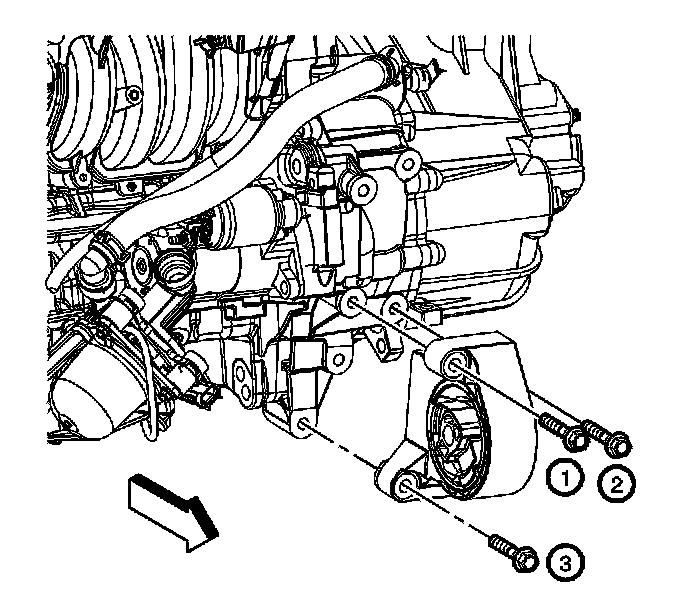 1
2
3