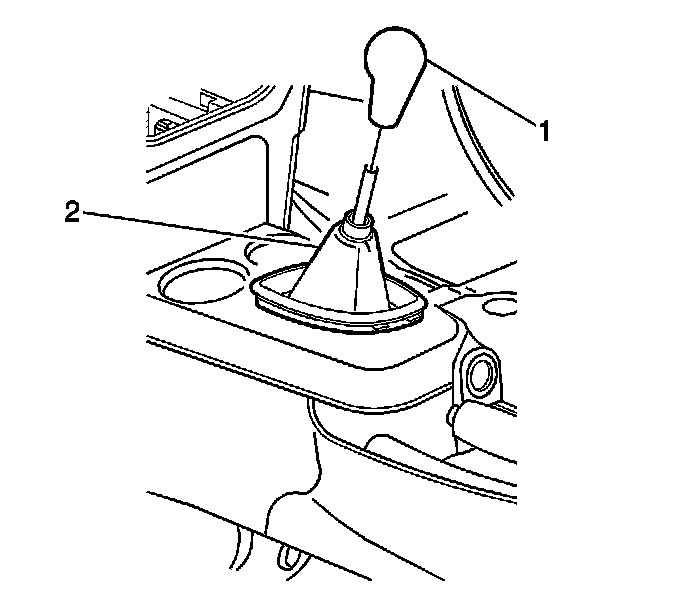 1
2