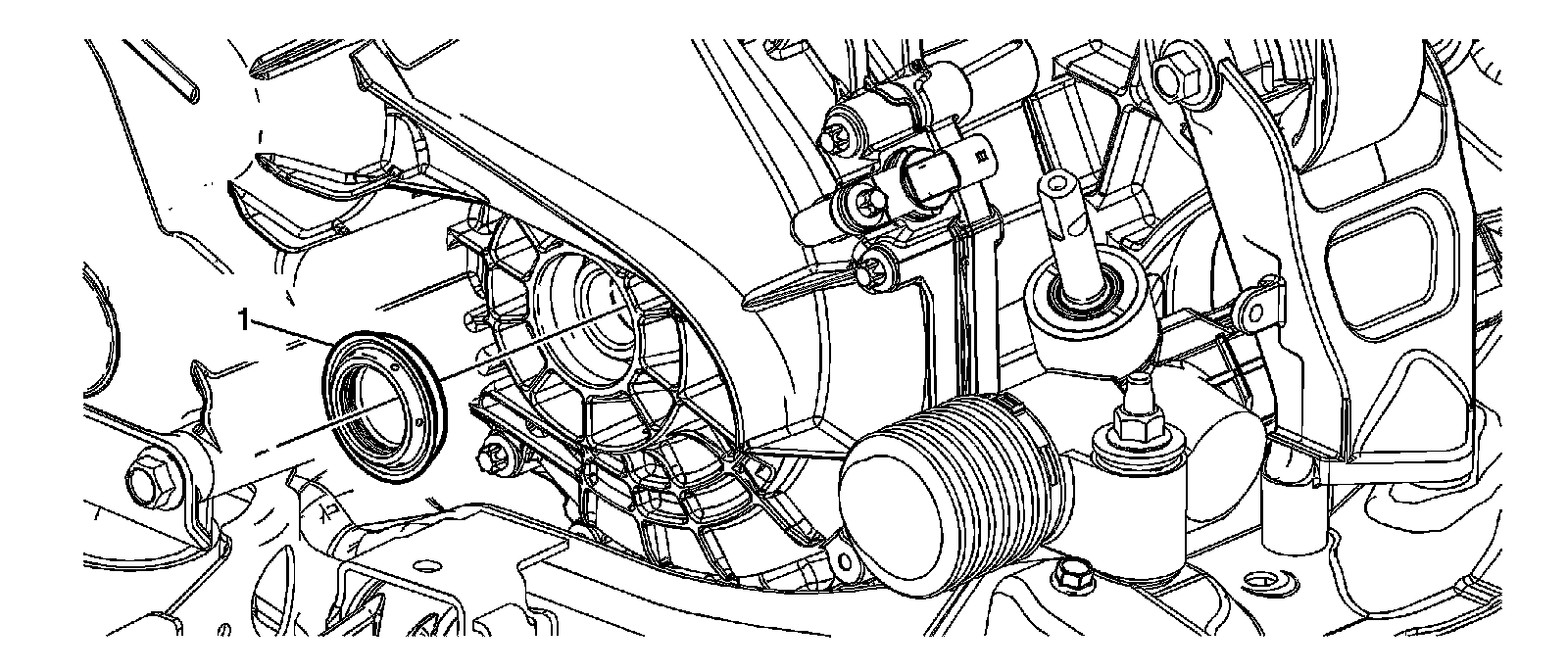 1