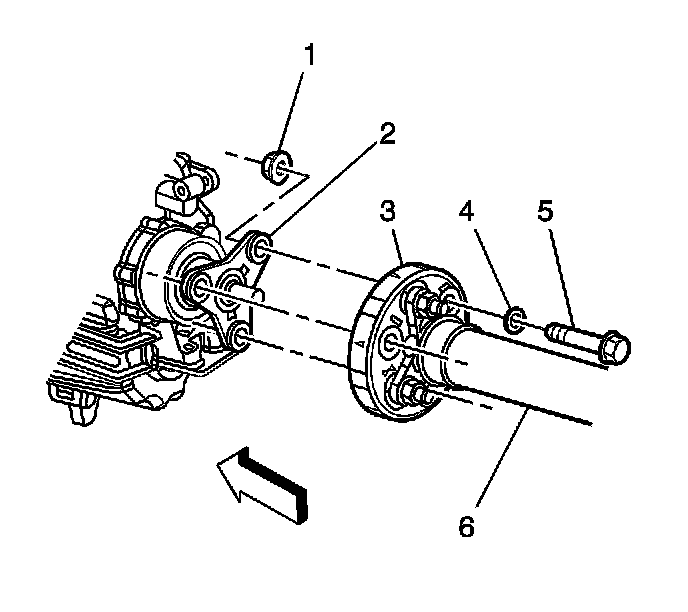 1
2
3
4
5
6