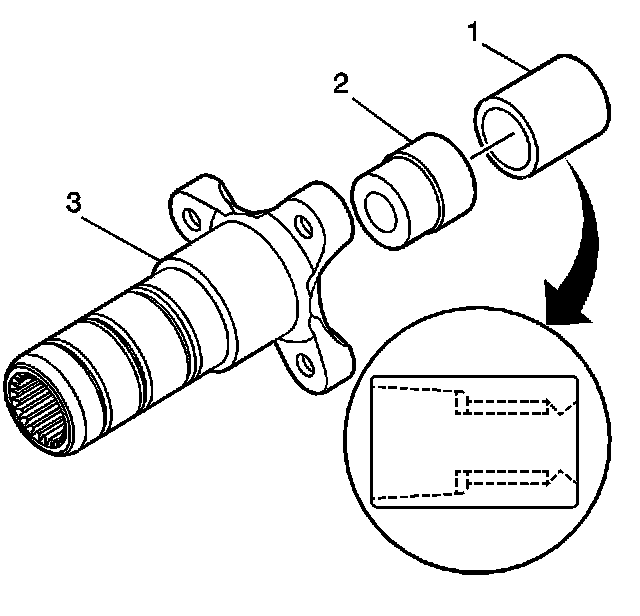 1
2
3