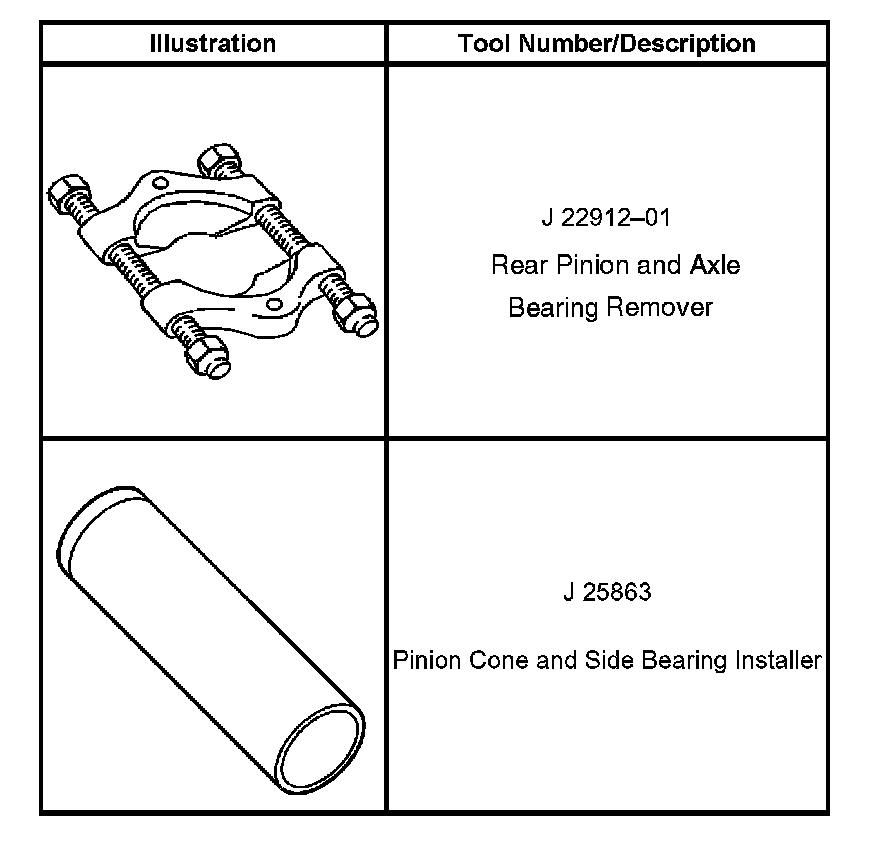 | Illustration | Tool Number/Description |
|---|---|
|  | J 22912–01 Rear Pinion and Axle Bearing Remover |
|  | J 25863 Pinion Cone and Side Bearing Installer |