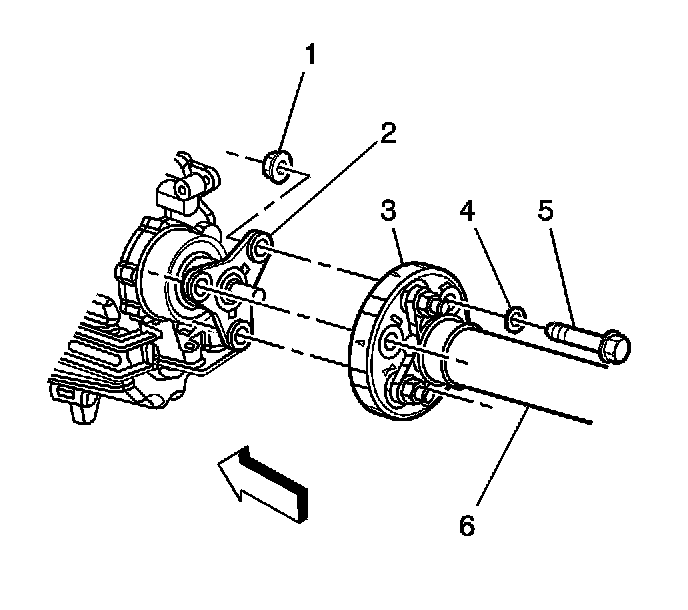 1
2
3
4
5
6