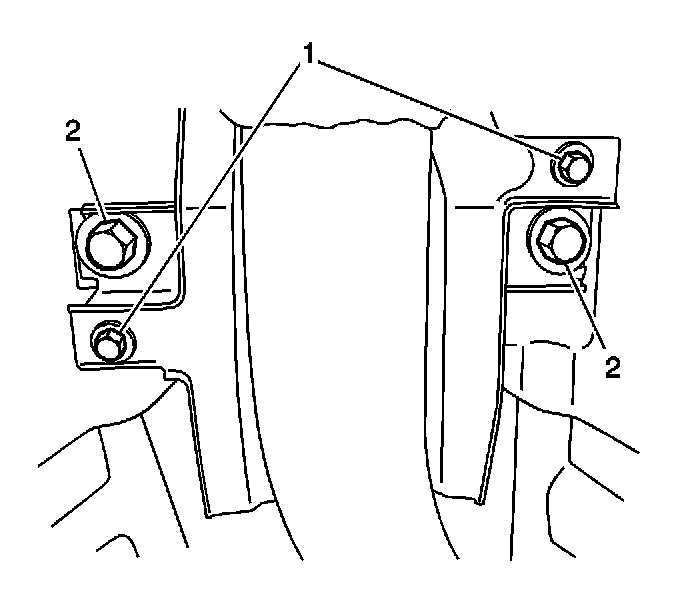 1
2
2