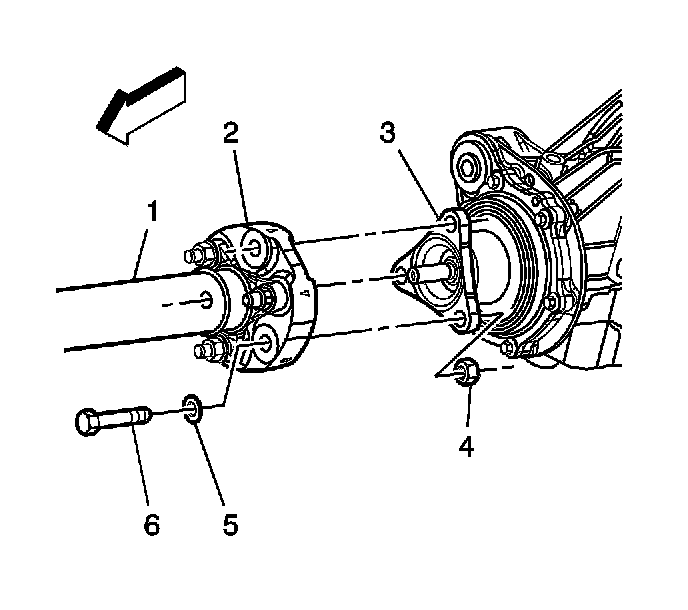 2
3
1
4
6
5