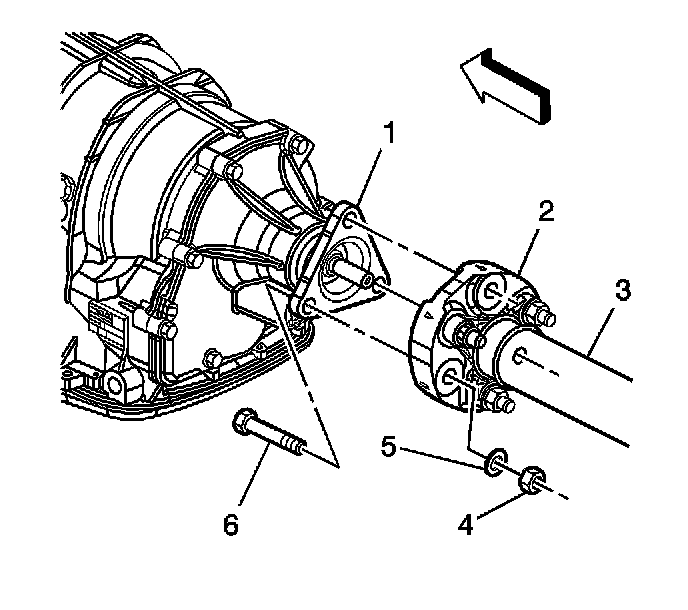 1
2
3
5
4
6