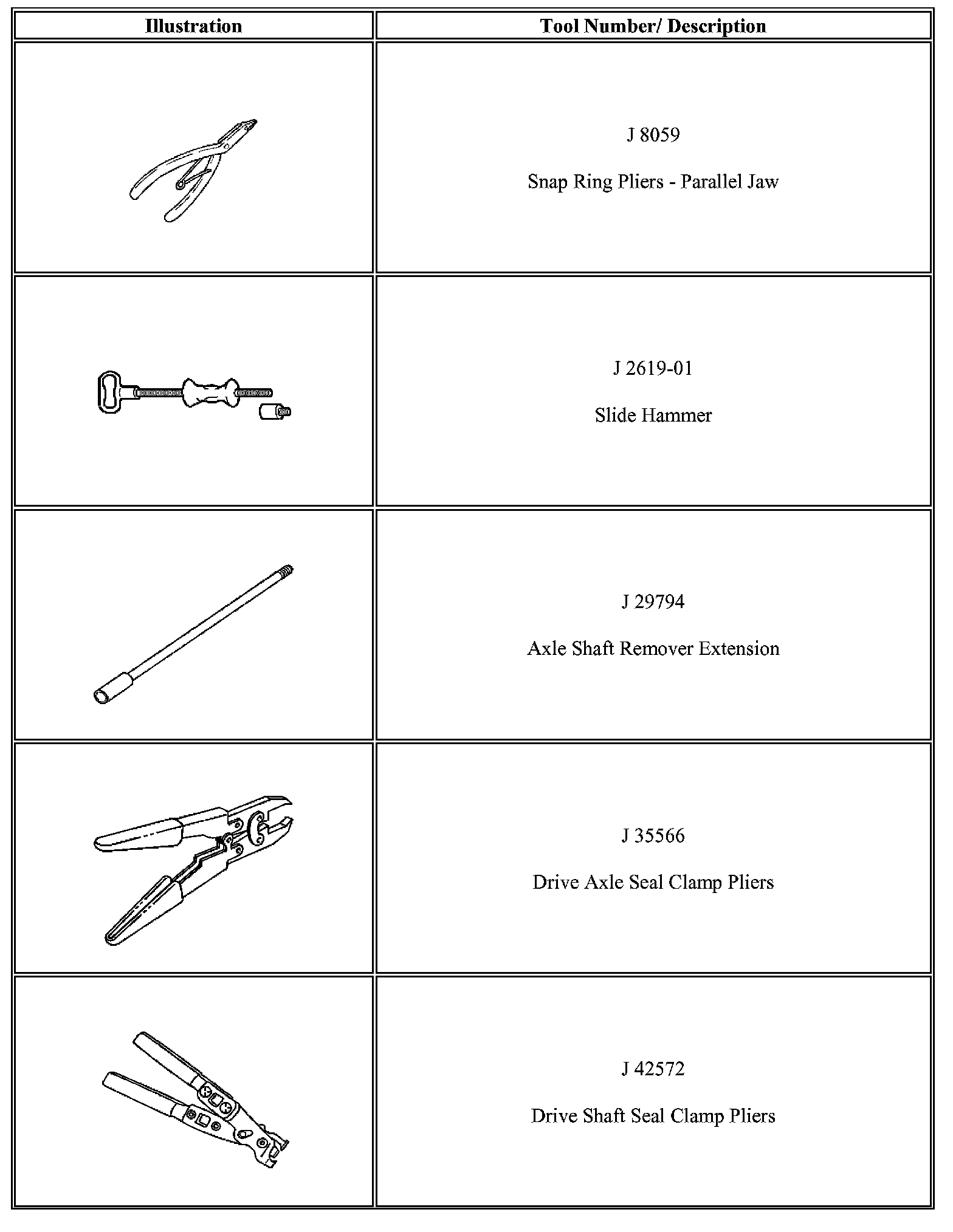 | Illustration | Tool Number/ Description |
|---|---|
| | J 8059 Snap Ring Pliers - Parallel Jaw |
| | J 2619-01 Slide Hammer |
| | J 29794 Axle Shaft Remover Extension |
| | J 35566 Drive Axle Seal Clamp Pliers |
| | J 42572 Drive Shaft Seal Clamp Pliers |