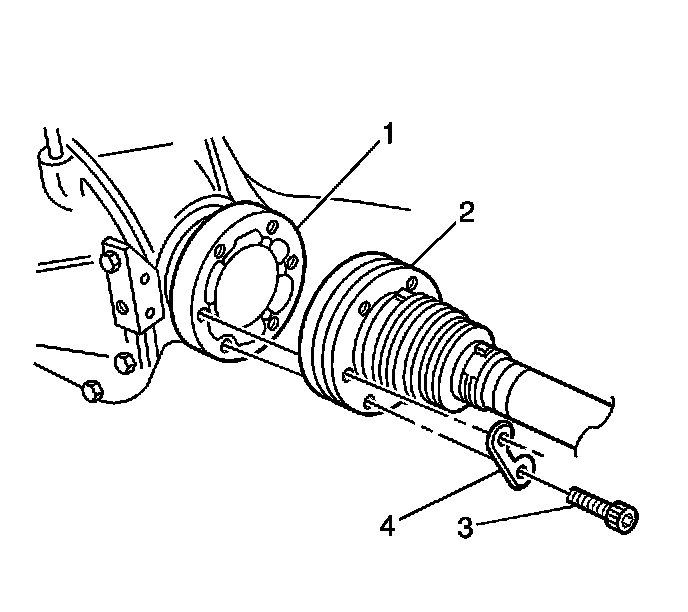 1
2
4
3