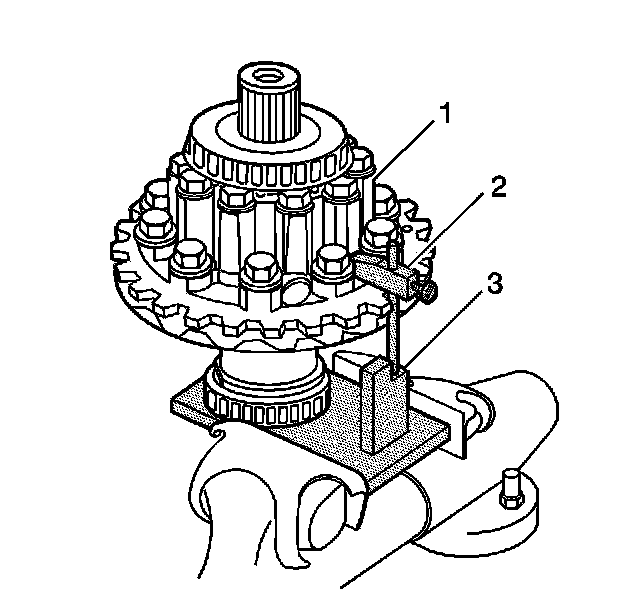 1
2
3