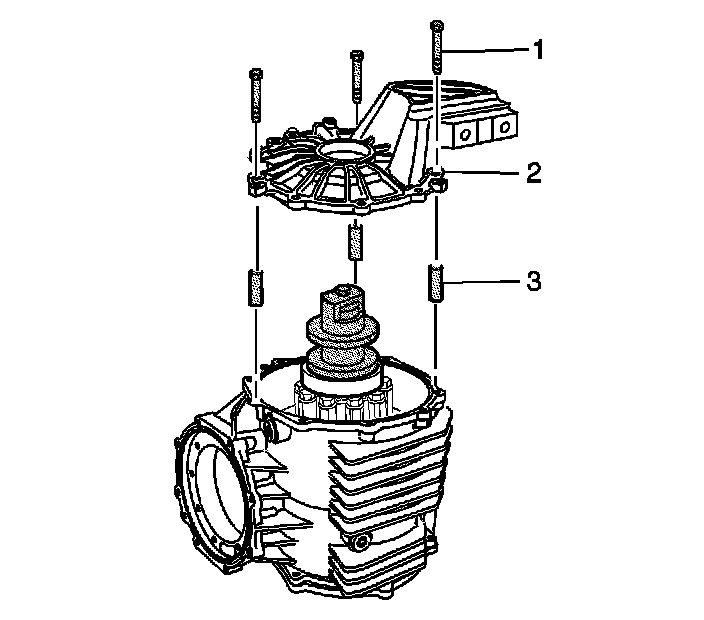 1
2
3