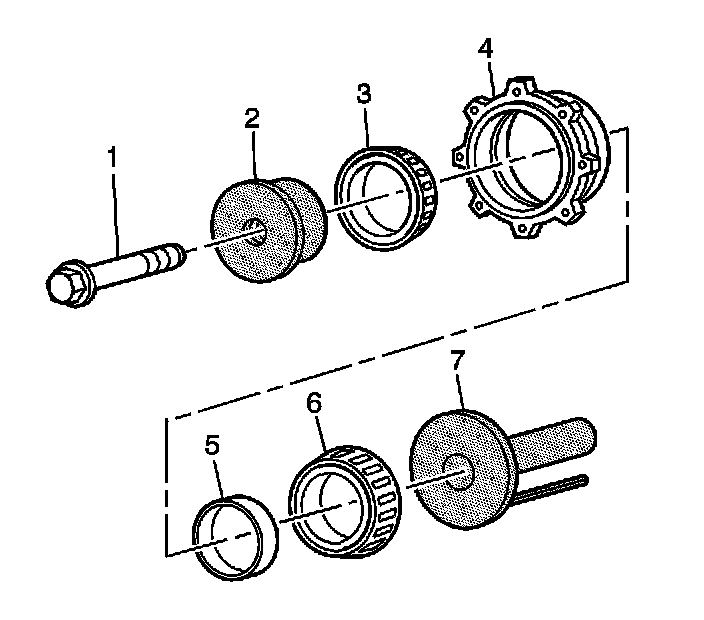 1
2
3
4
5
6
7