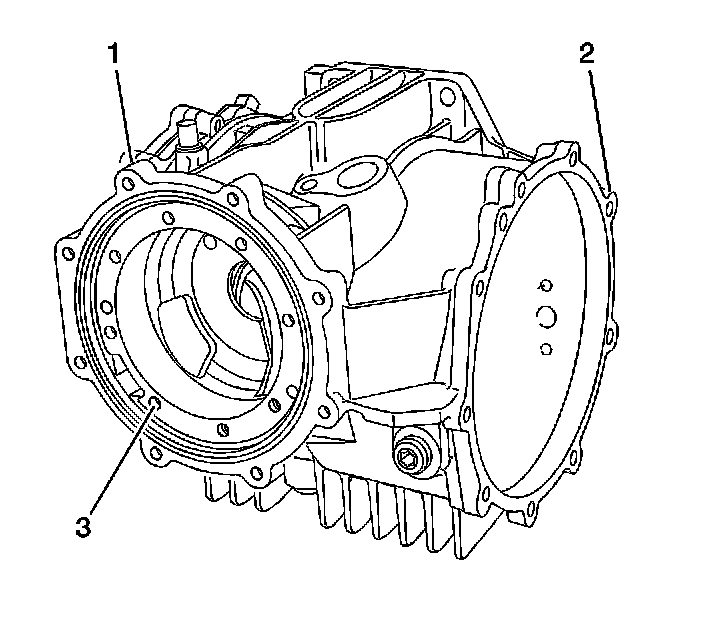 1
2
3