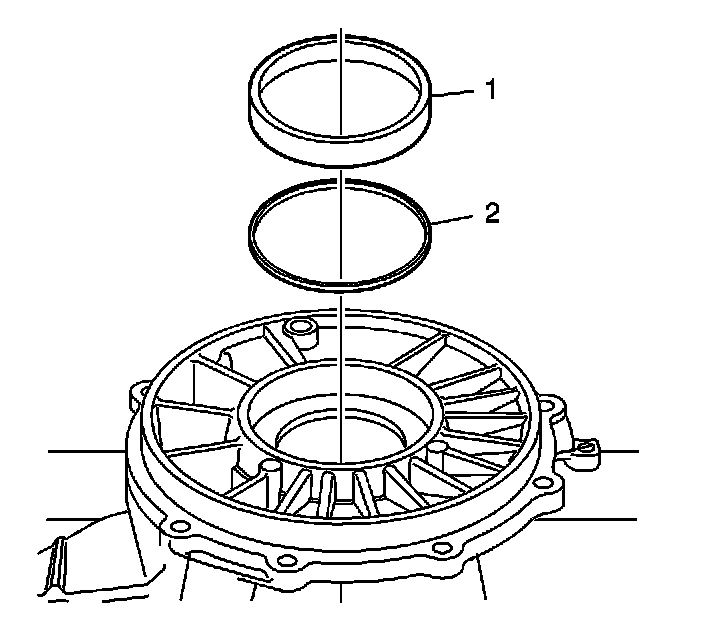 1
2