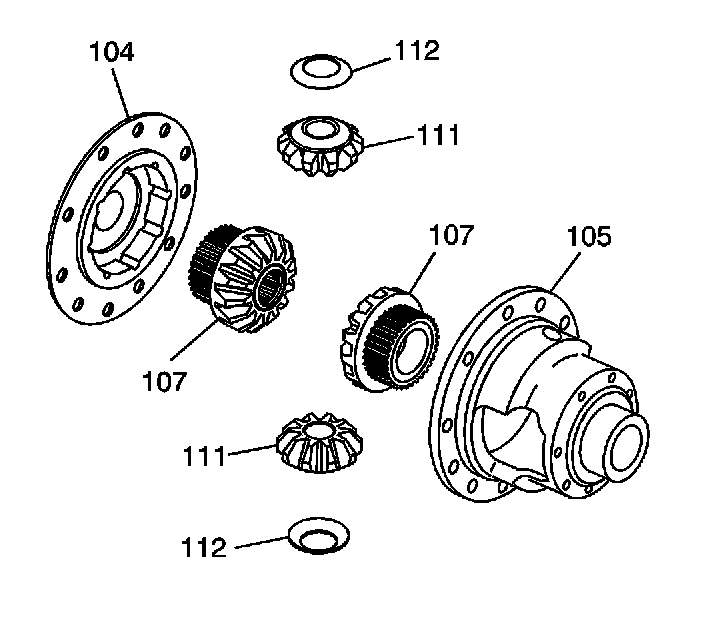 104
112
111
107
105
107
111
112