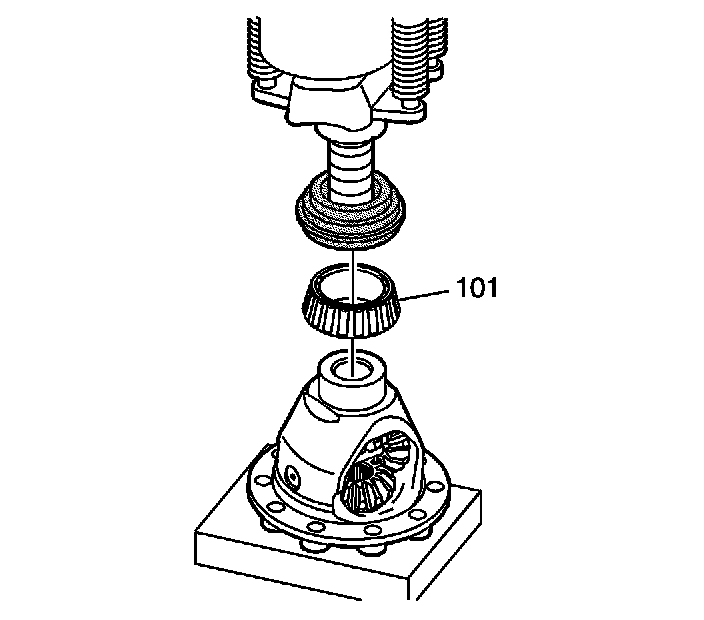 101