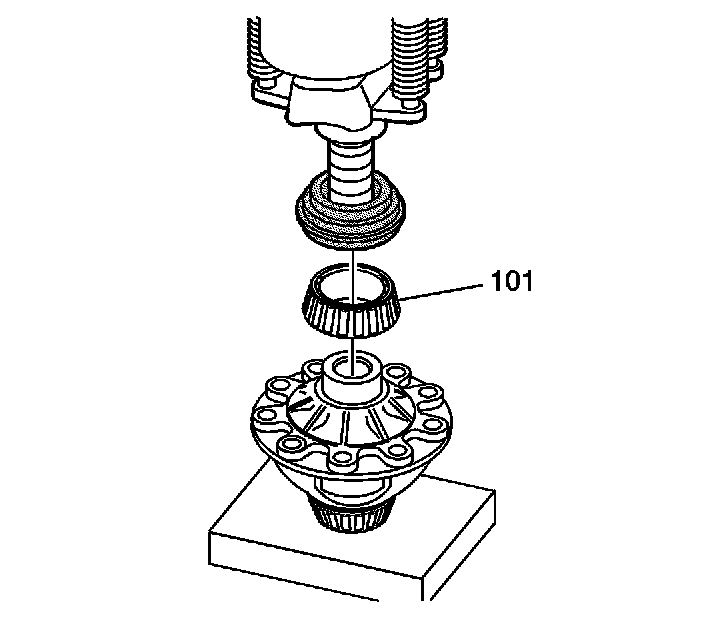 101