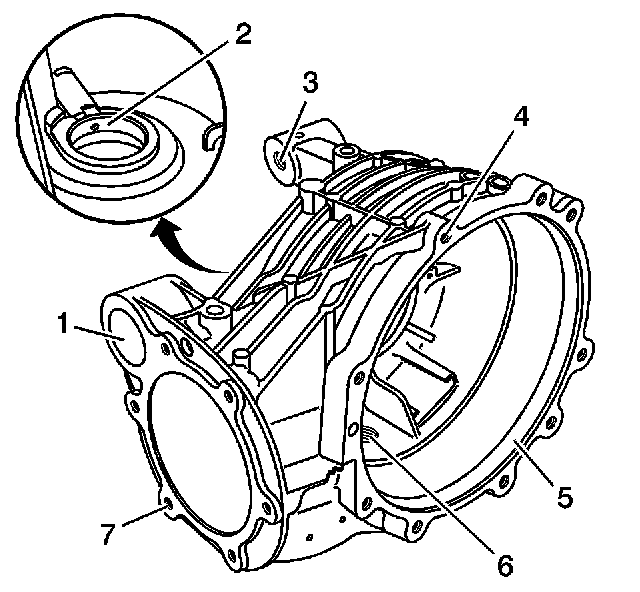 2
3
4
1
5
7
6