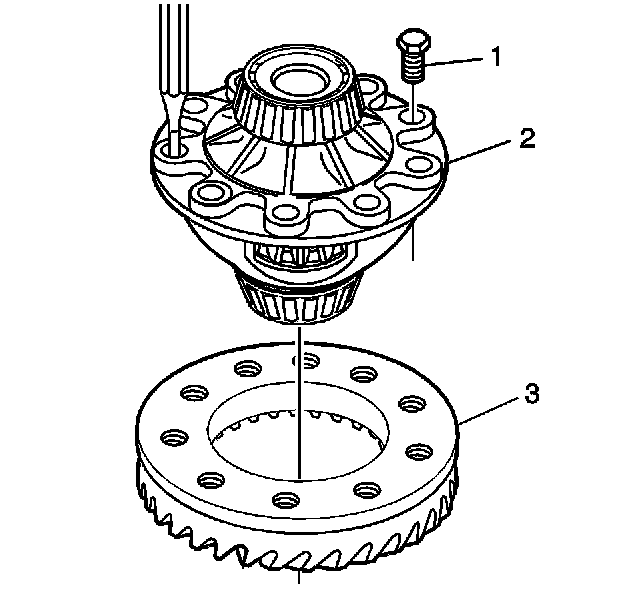 1
2
3