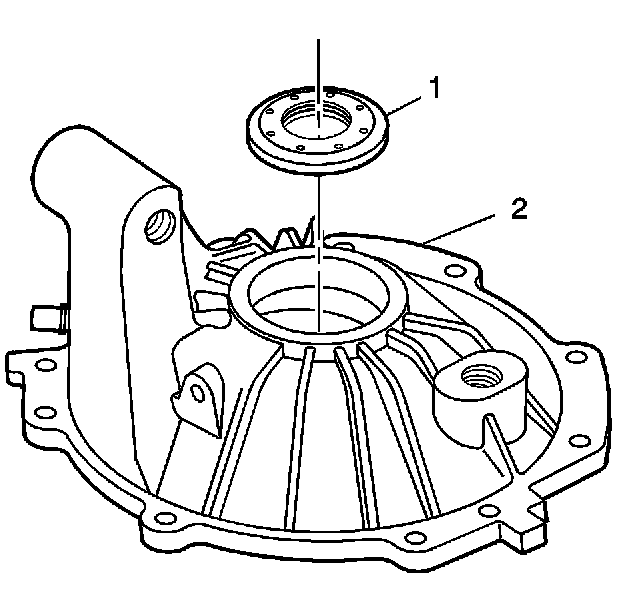 1
2