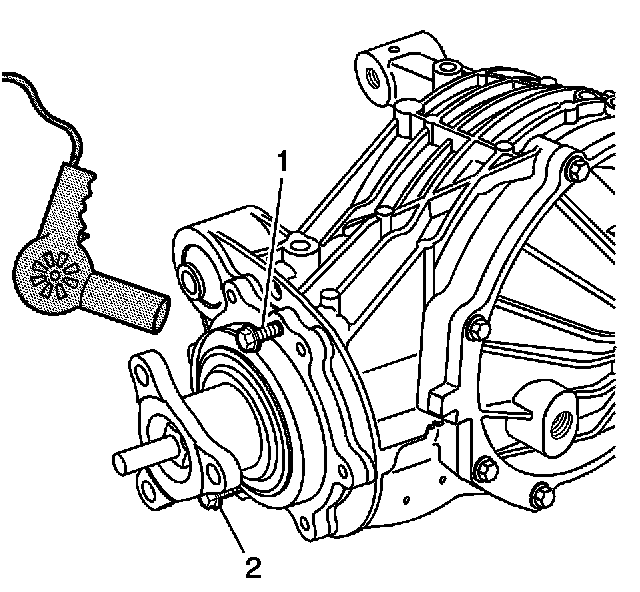 1

2