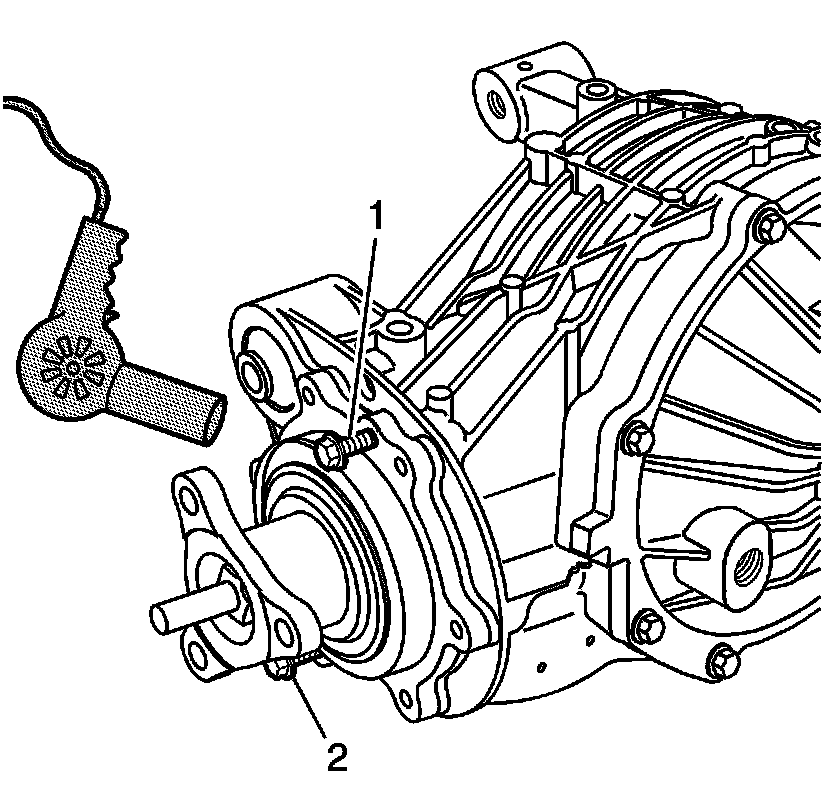 1
2